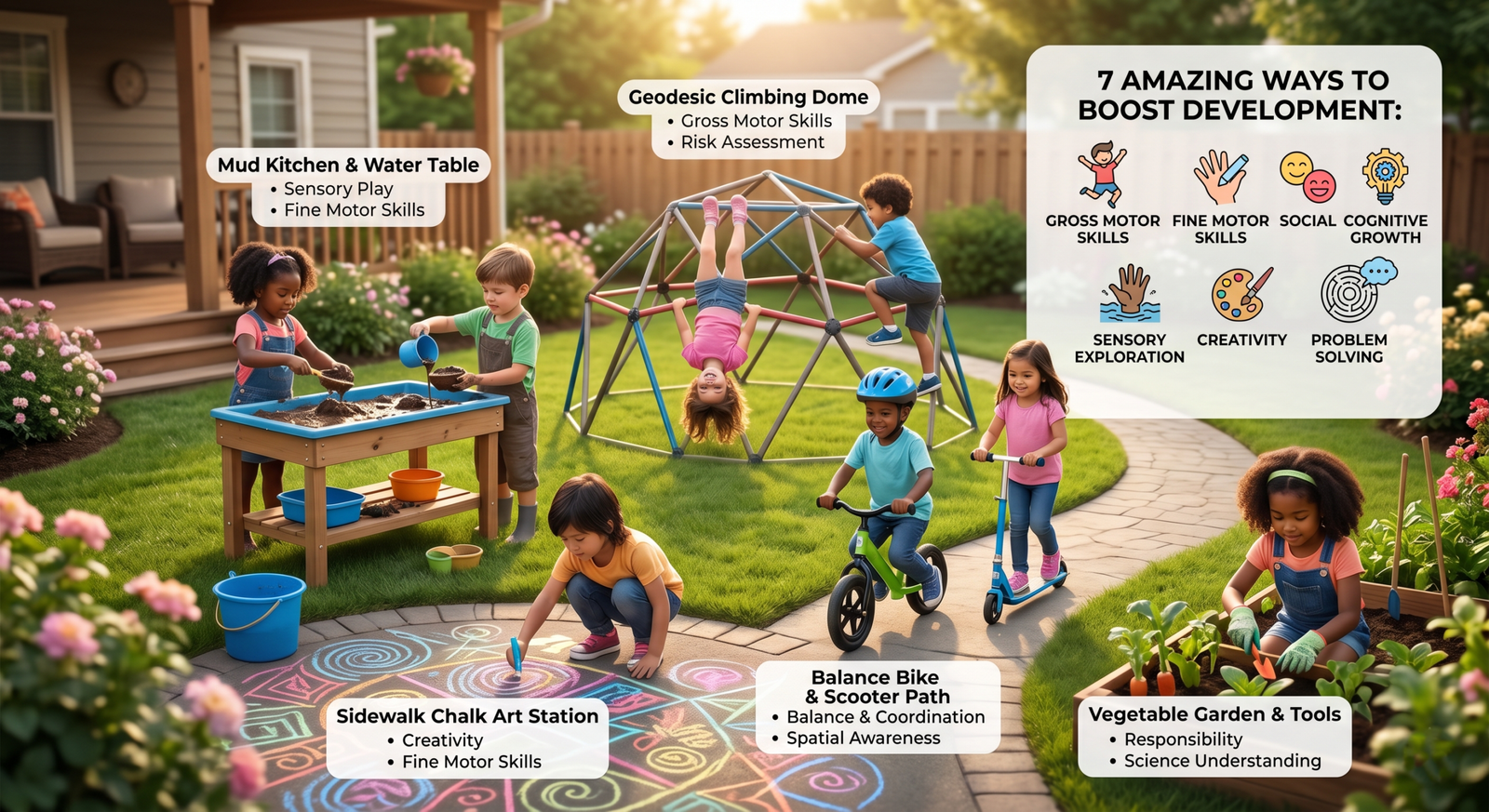 Mud Kitchen & Water Table
• Sensory Play
• Fine Motor Skills

Geodesic Climbing Dome
• Gross Motor Skills
• Risk Assessment

7 AMAZING WAYS TO BOOST DEVELOPMENT:

GROSS MOTOR SKILLS
FINE MOTOR SKILLS
SOCIAL
COGNITIVE GROWTH
SENSORY EXPLORATION
CREATIVITY
PROBLEM SOLVING

Sidewalk Chalk Art Station
• Creativity
• Fine Motor Skills

Balance Bike & Scooter Path
• Balance & Coordination
• Spatial Awareness

Vegetable Garden & Tools
• Responsibility
• Science Understanding